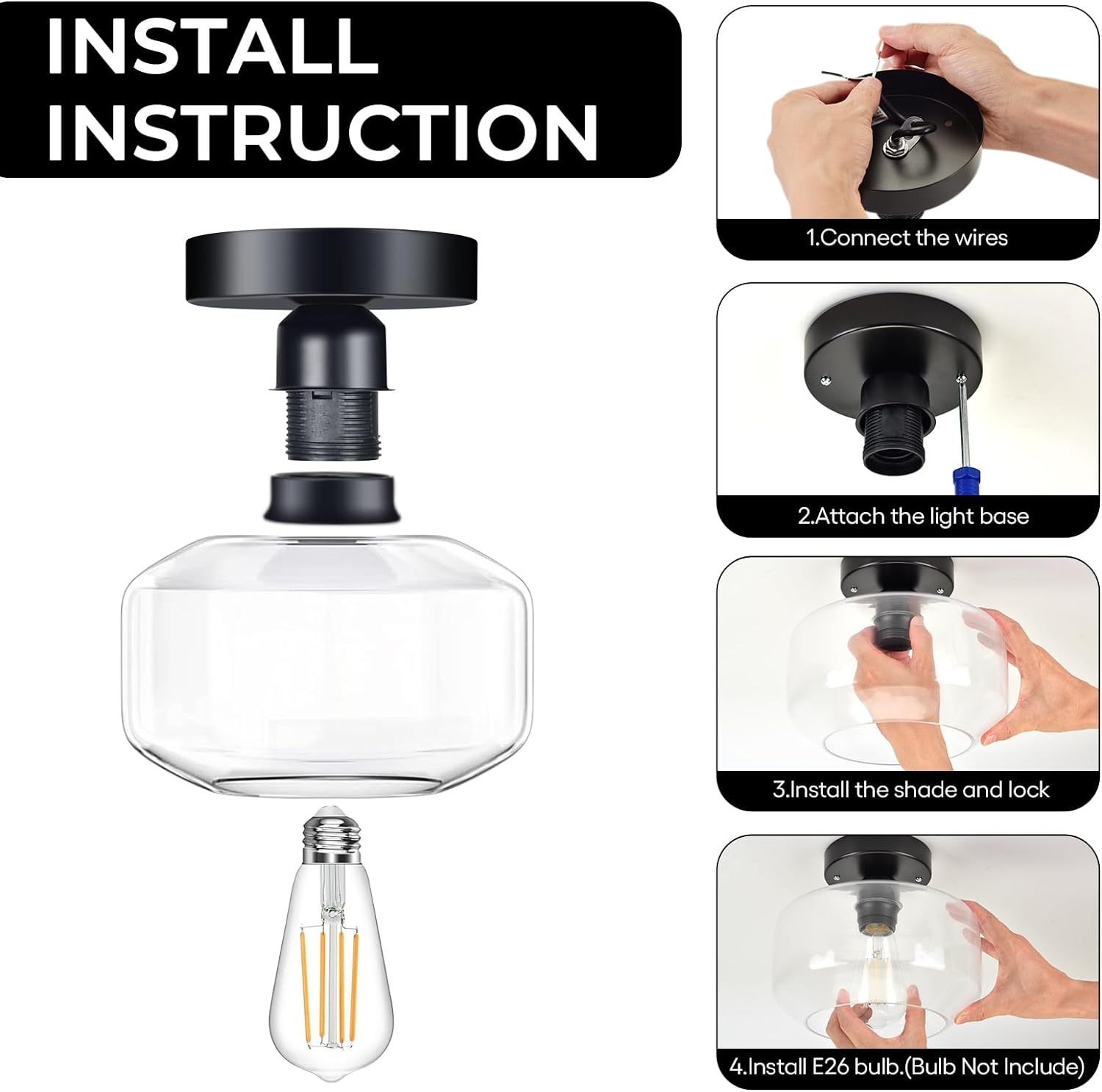 INSTALL INSTRUCTION

1.Connect the wires

2.Attach the light base

3.Install the shade and lock

4.Install E26 bulb.(Bulb Not Include)